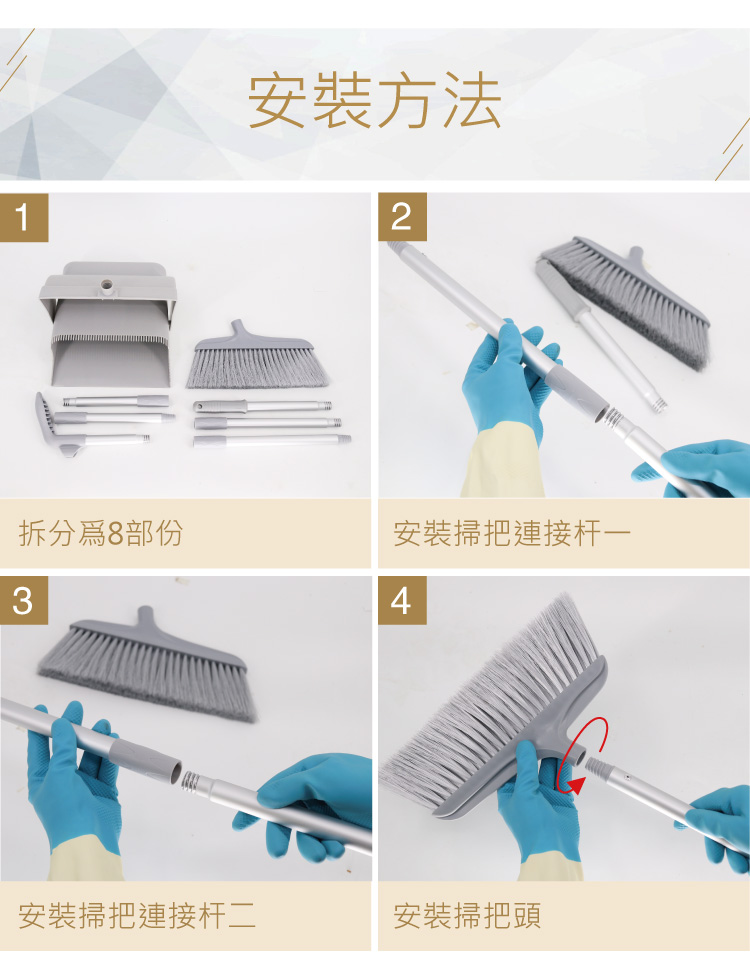 安裝方法

1

拆分爲8部份

2

安裝掃把連接杆一

3

安裝掃把連接杆二

4

安裝掃把頭